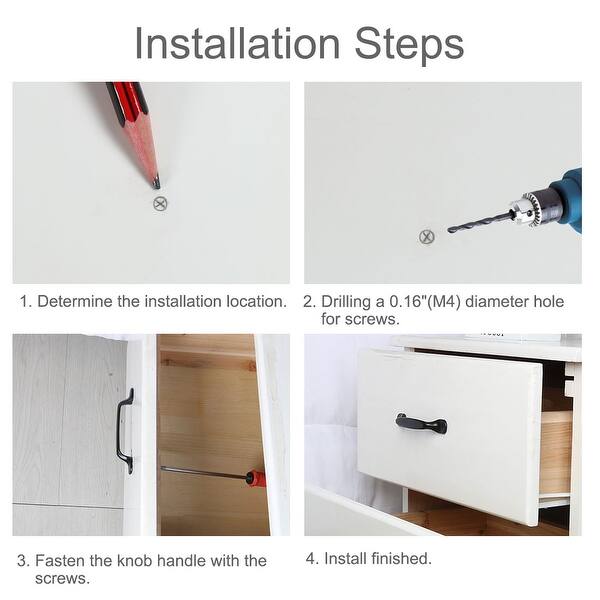 Installation Steps

1. Determine the installation location.

2. Drilling a 0.16"(M4) diameter hole for screws.

3. Fasten the knob handle with the screws.

4. Install finished.