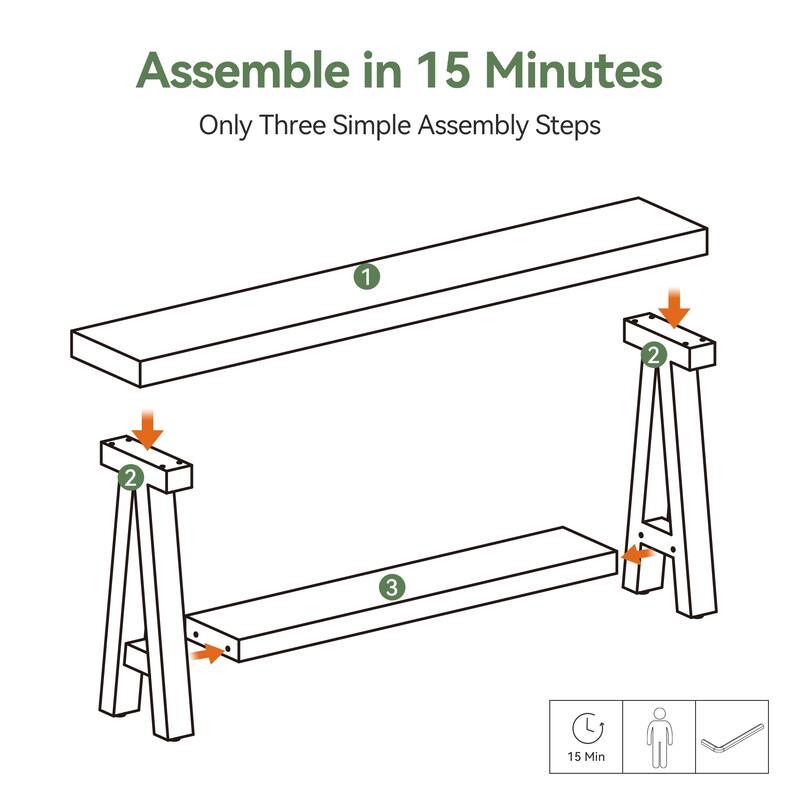 Assemble in 15 Minutes

Only Three Simple Assembly Steps

1

2

2

3

15 Min