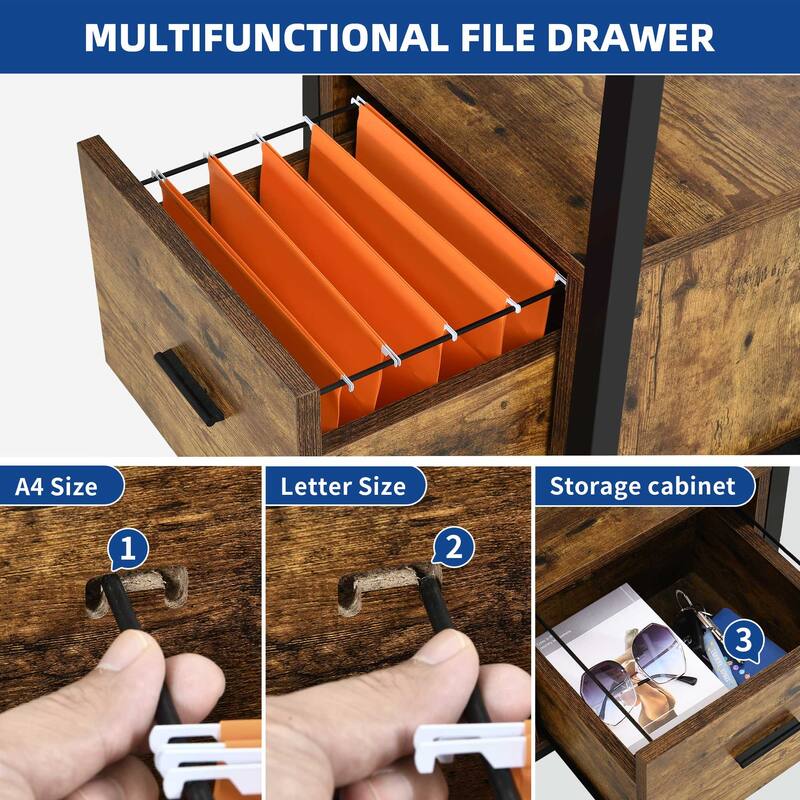 MULTIFUNCTIONAL FILE DRAWER

A4 Size

1

Letter Size

2

Storage cabinet

3