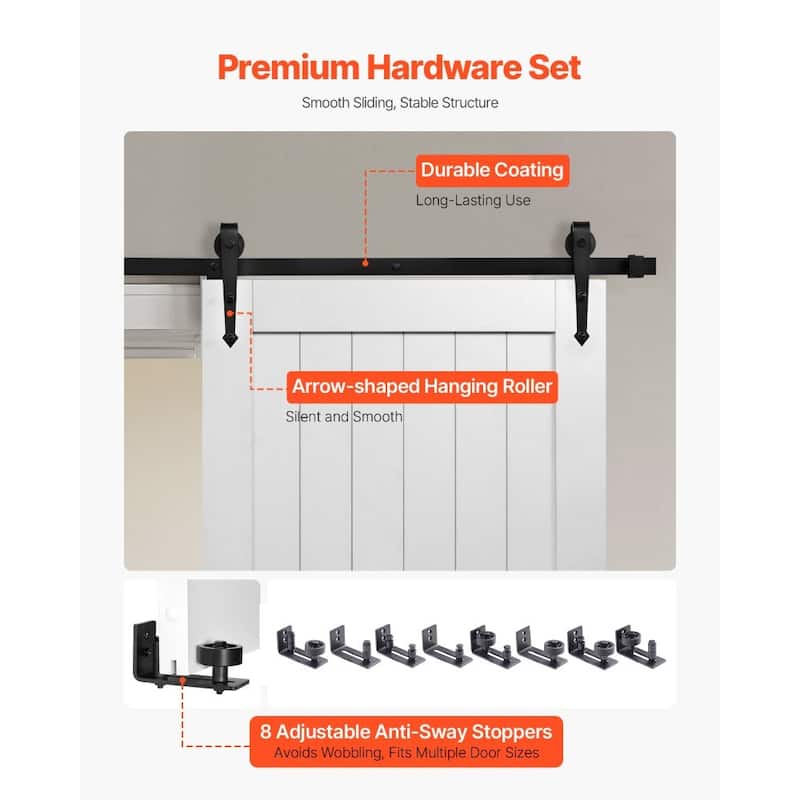 Premium Hardware Set
Smooth Sliding, Stable Structure

Durable Coating
Long-Lasting Use

Arrow-shaped Hanging Roller
Silent and Smooth

8 Adjustable Anti-Sway Stoppers
Avoids Wobbling, Fits Multiple Door Sizes