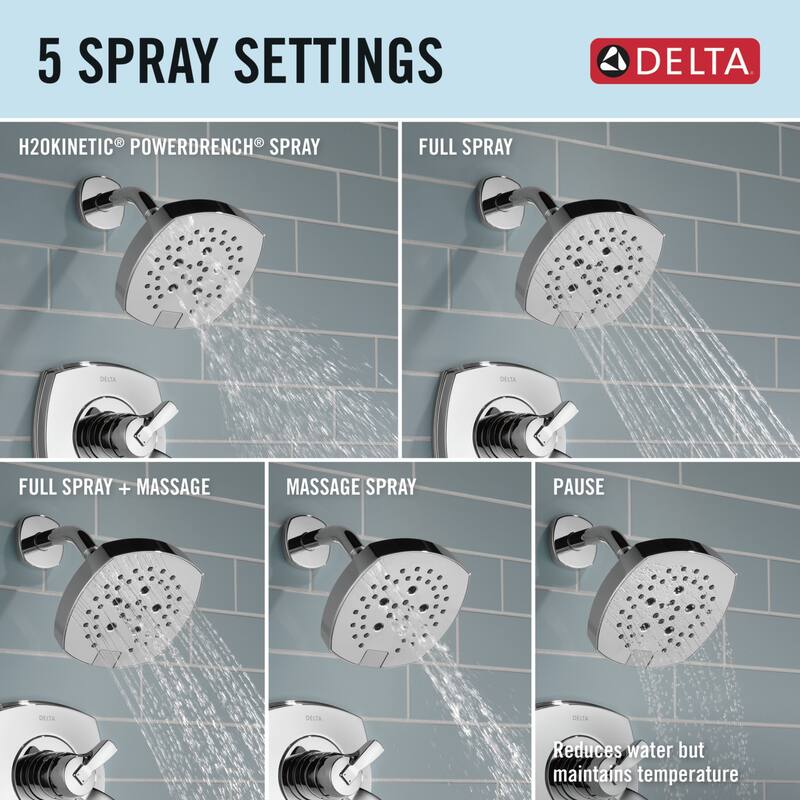 5 SPRAY SETTINGS

DELTA

H2OKINETIC® POWERDRENCH® SPRAY

DELTA

FULL SPRAY

DELTA

FULL SPRAY + MASSAGE

DELTA

MASSAGE SPRAY

DELTA

PAUSE

DELTA

Reduces water but maintains temperature