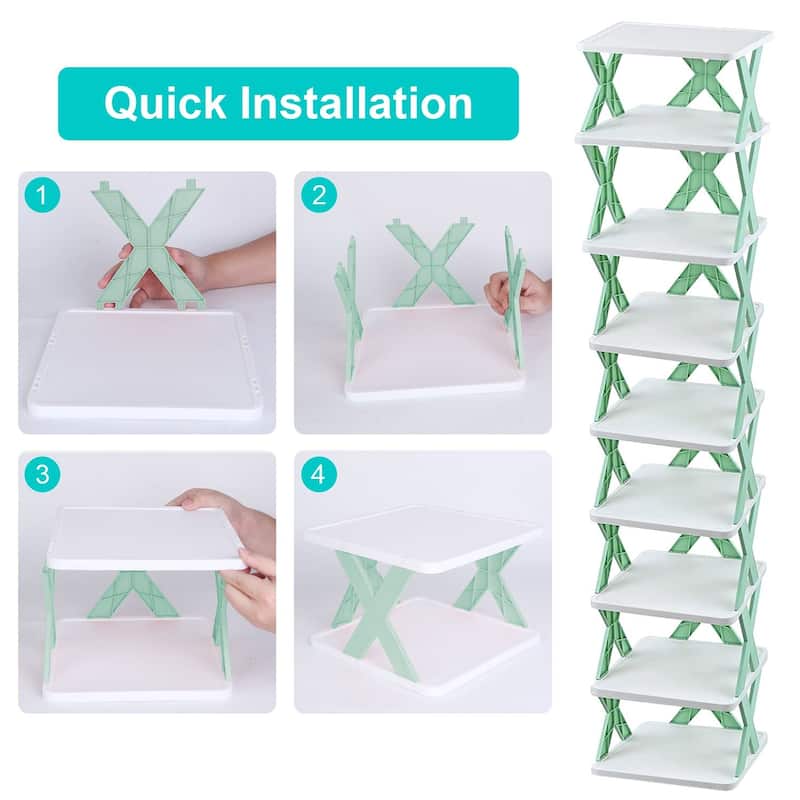 Quick Installation

1

2

3

4