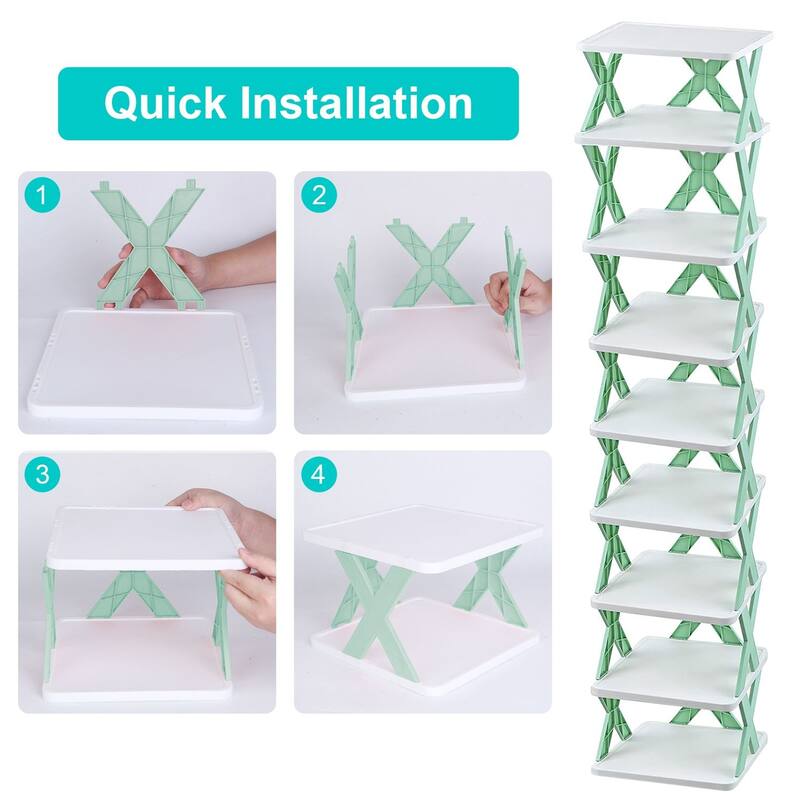 Quick Installation

1

2

3

4