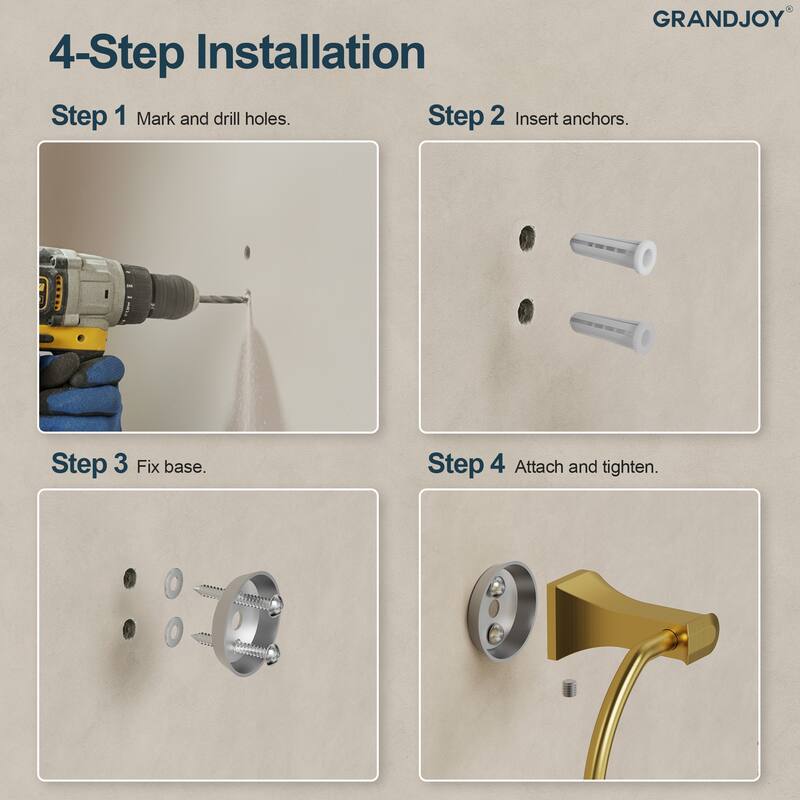 GRANDJOY®

4-Step Installation

Step 1 Mark and drill holes.

Step 2 Insert anchors.

Step 3 Fix base.

Step 4 Attach and tighten.