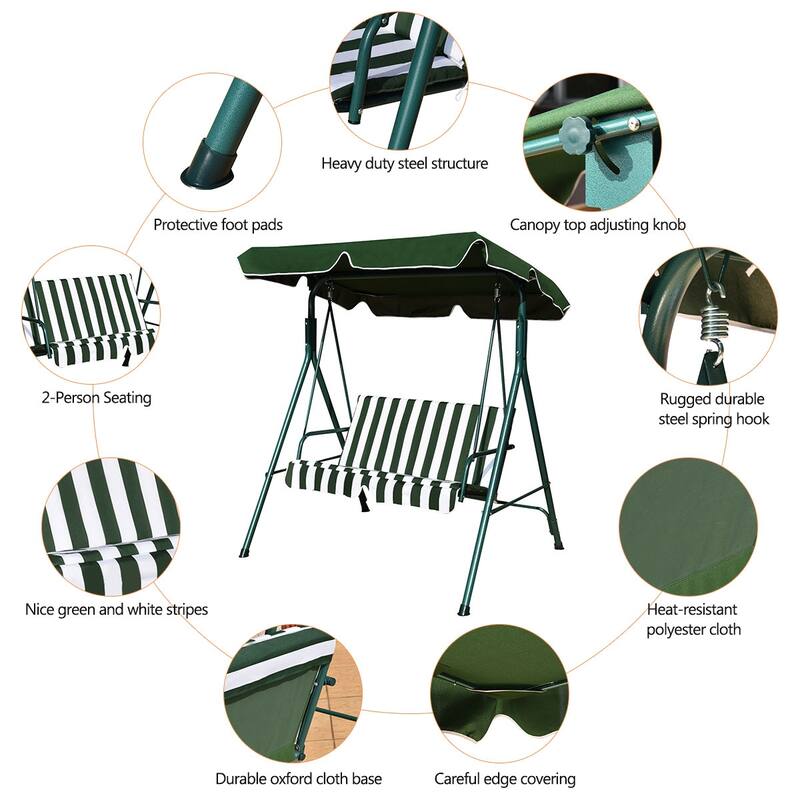 Heavy duty steel structure

Protective foot pads

Canopy top adjusting knob

2-Person Seating

Rugged durable steel spring hook

Nice green and white stripes

Heat-resistant polyester cloth

Durable oxford cloth base

Careful edge covering