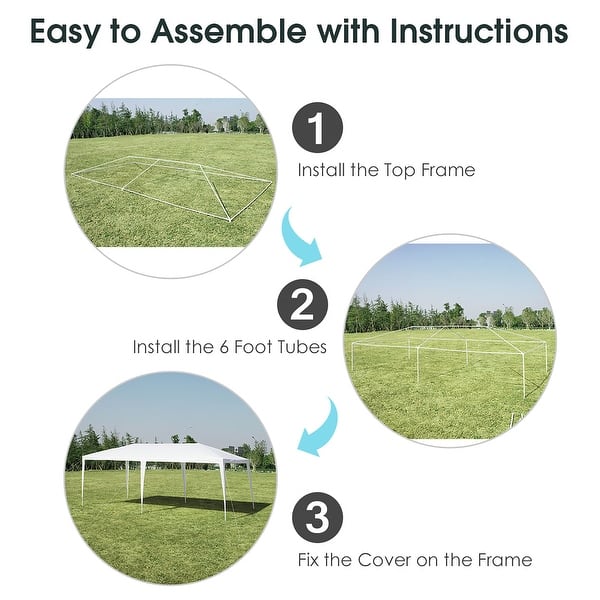 Easy to Assemble with Instructions

1
Install the Top Frame

2
Install the 6 Foot Tubes

3
Fix the Cover on the Frame