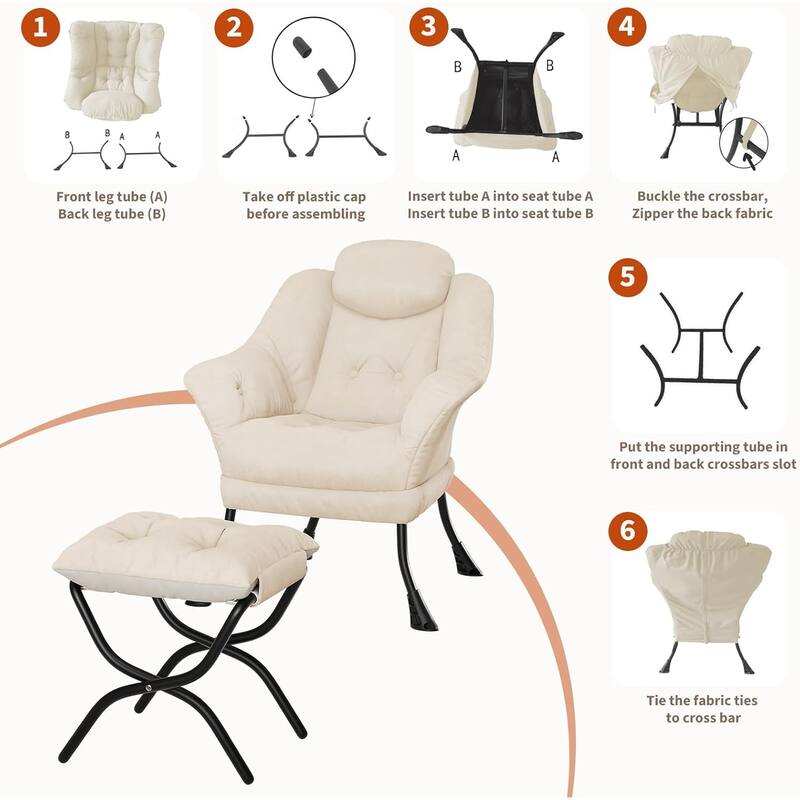 1

B B A A

Front leg tube (A)
Back leg tube (B)

2

Take off plastic cap
before assembling

3

B B
A A

Insert tube A into seat tube A
Insert tube B into seat tube B

4

Buckle the crossbar,
Zipper the back fabric

5

Put the supporting tube in
front and back crossbars slot

6

Tie the fabric ties
to cross bar