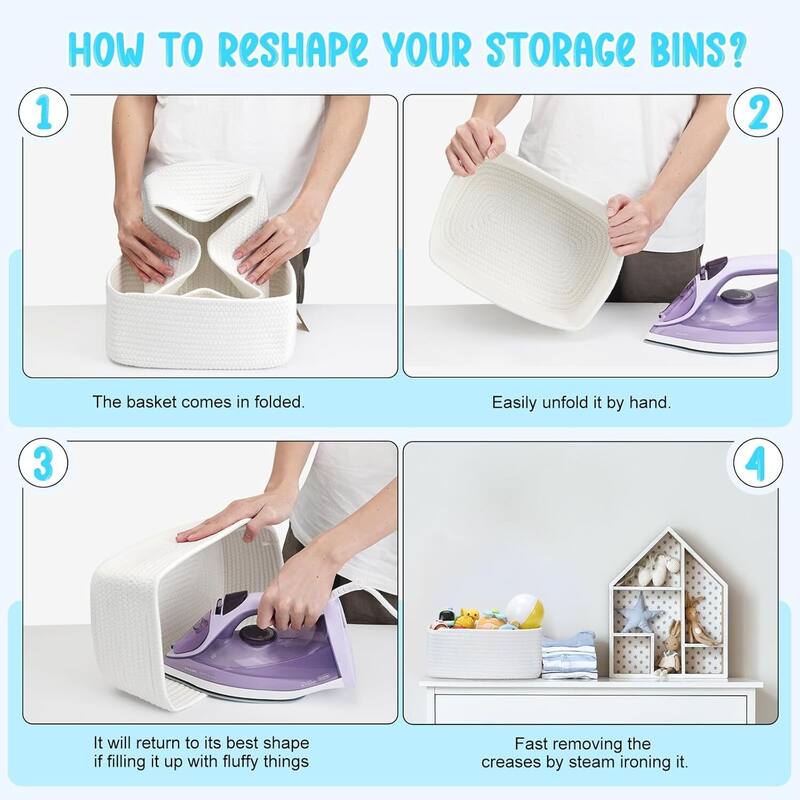 HOW TO RESHAPE YOUR STORAGE BINS?

1

2

The basket comes in folded.

Easily unfold it by hand.

3

4

It will return to its best shape if filling it up with fluffy things

Fast removing the creases by steam ironing it.