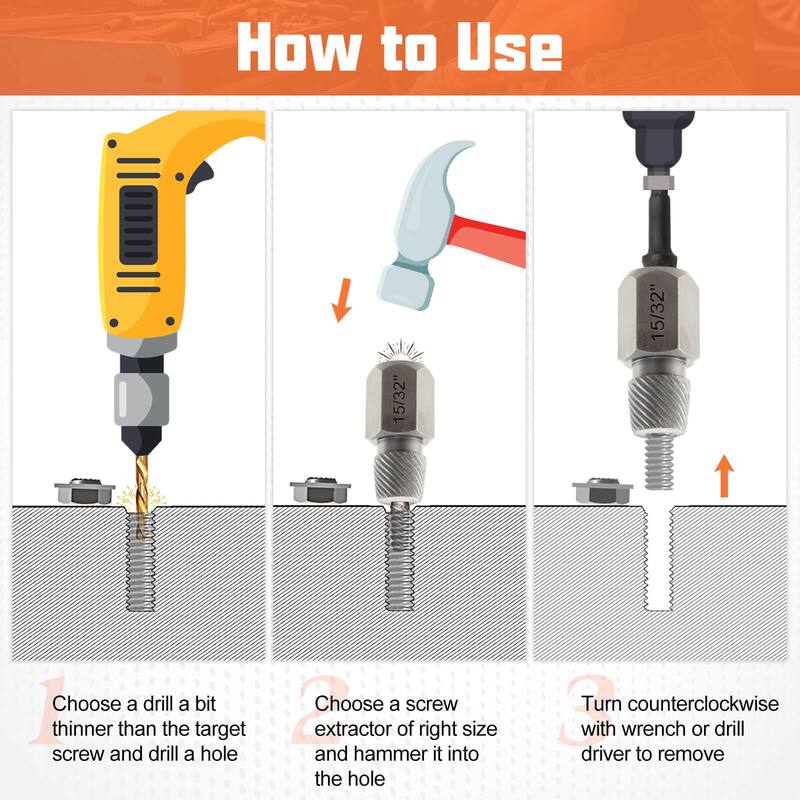 How to Use

15/32"

15/32"

1 Choose a drill a bit thinner than the target screw and drill a hole

2 Choose a screw extractor of right size and hammer it into the hole

3 Turn counterclockwise with wrench or drill driver to remove