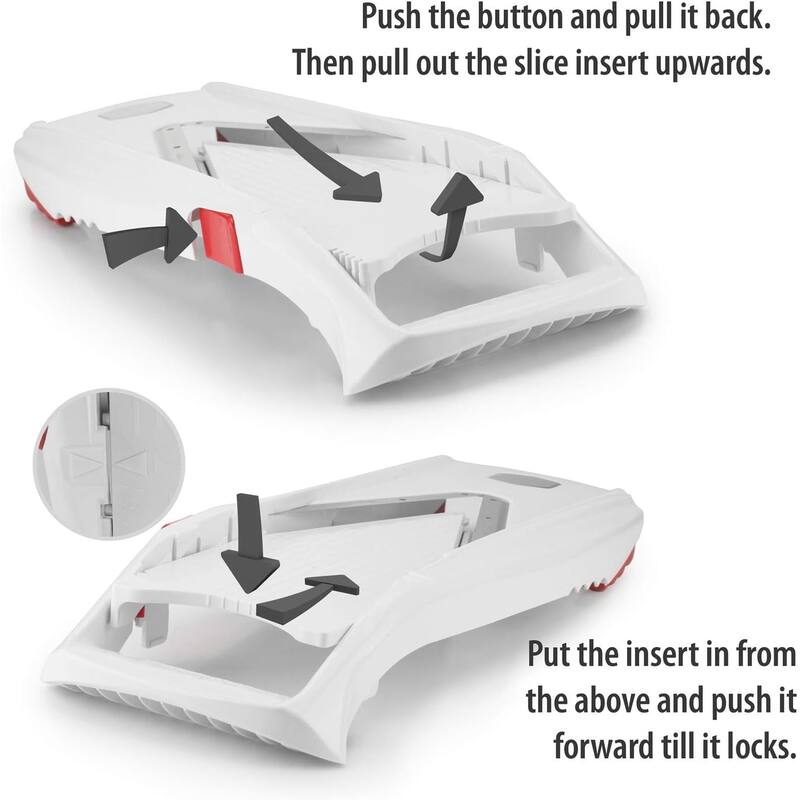 Push the button and pull it back.
Then pull out the slice insert upwards.

Put the insert in from the above and push it forward till it locks.