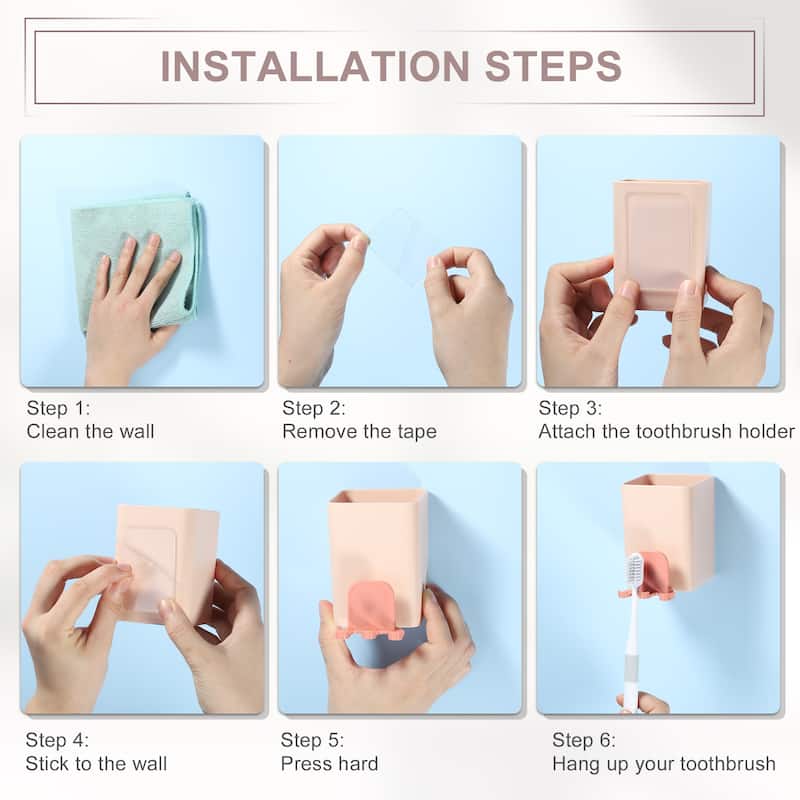 INSTALLATION STEPS

Step 1:
Clean the wall

Step 2:
Remove the tape

Step 3:
Attach the toothbrush holder

Step 4:
Stick to the wall

Step 5:
Press hard

Step 6:
Hang up your toothbrush