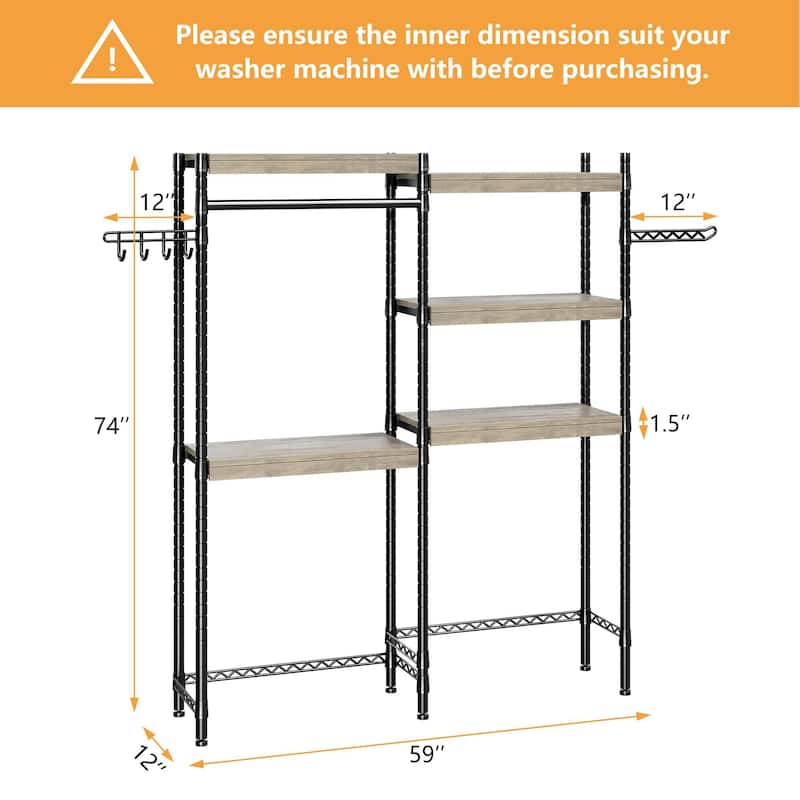 !
Please ensure the inner dimension suit your washer machine with before purchasing.

12''

12''

74''

1.5''

12''

59''