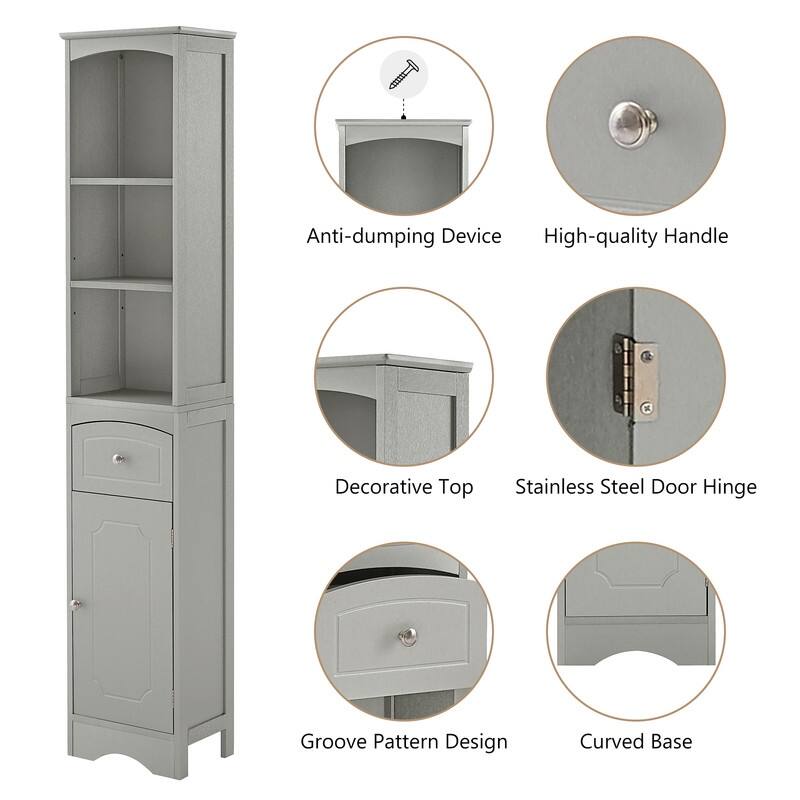 Anti-dumping Device

High-quality Handle

Decorative Top

Stainless Steel Door Hinge

Groove Pattern Design

Curved Base