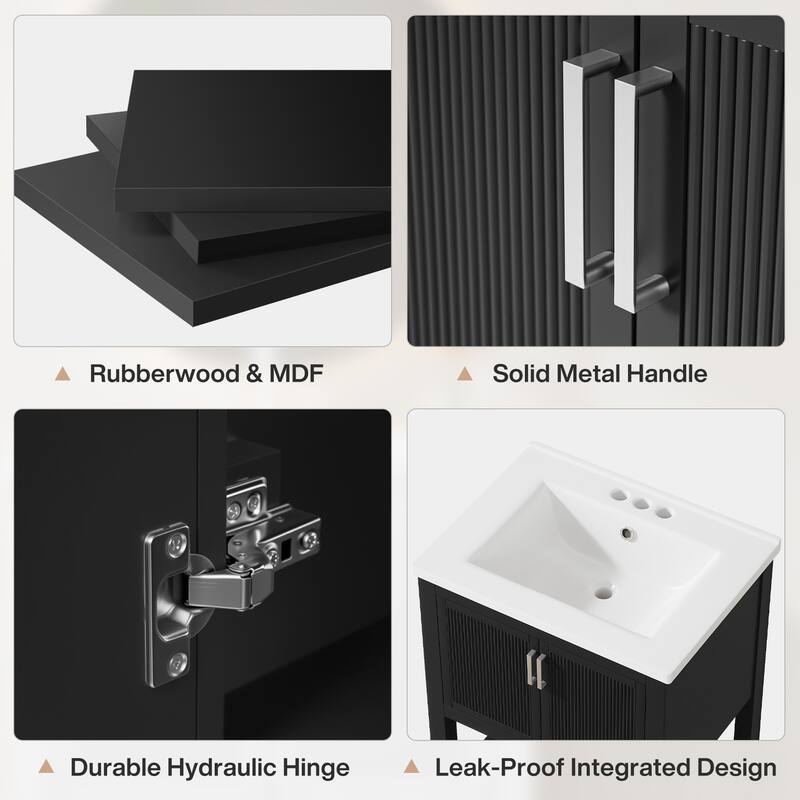 ▲ Rubberwood & MDF

▲ Solid Metal Handle

▲ Durable Hydraulic Hinge

▲ Leak-Proof Integrated Design