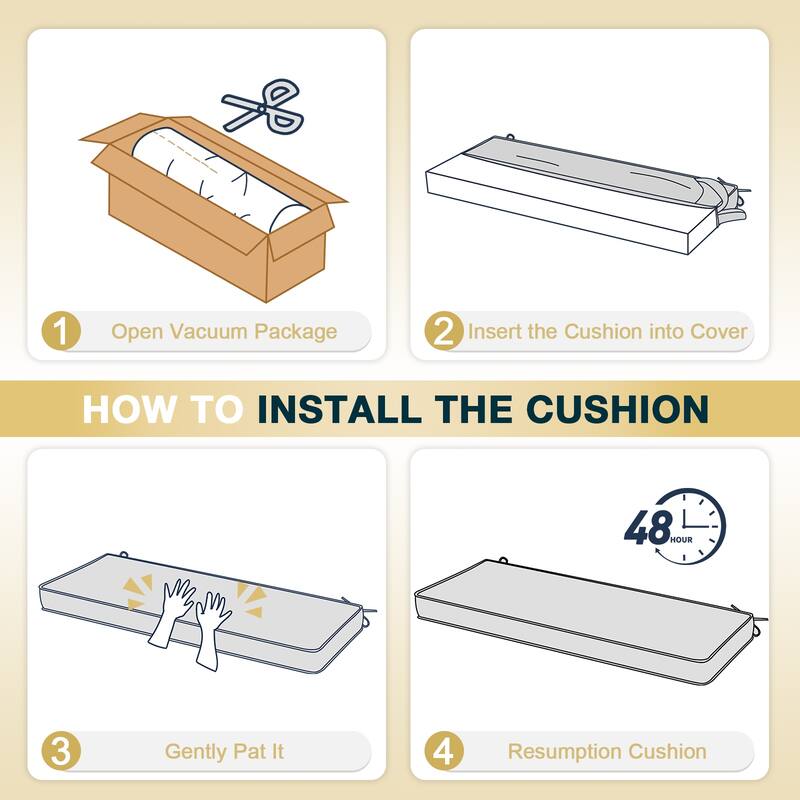 1 Open Vacuum Package

2 Insert the Cushion into Cover

HOW TO INSTALL THE CUSHION

3 Gently Pat It

48 HOUR

4 Resumption Cushion