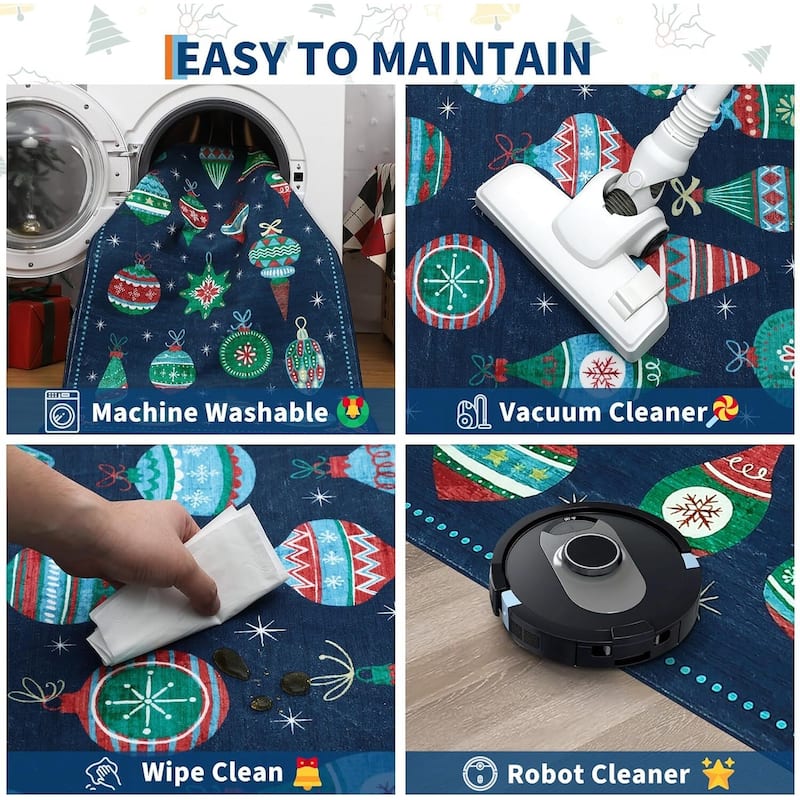 EASY TO MAINTAIN

Machine Washable

Vacuum Cleaner

Wipe Clean

Robot Cleaner