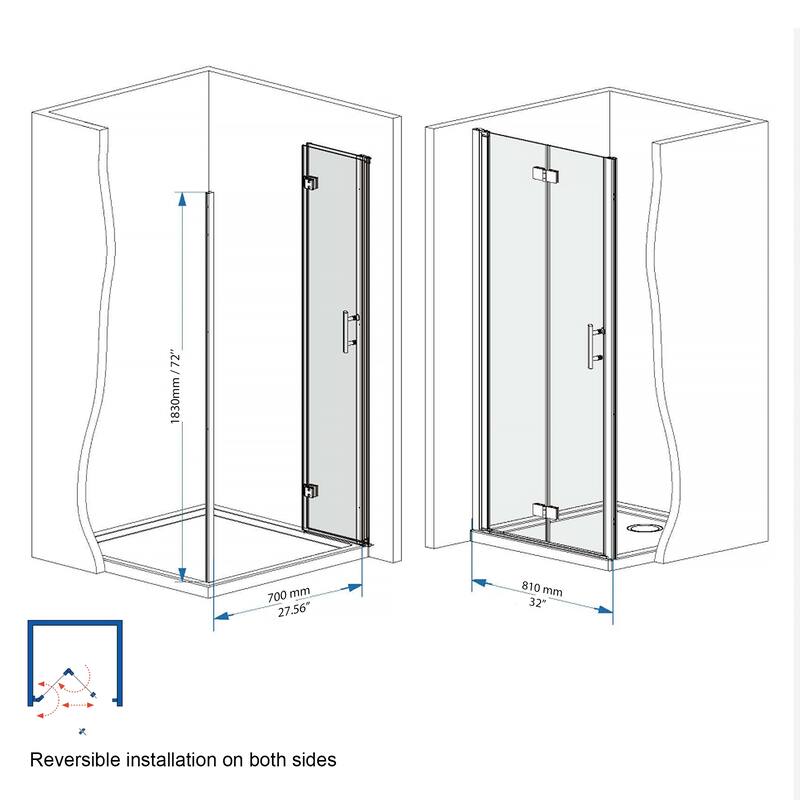 1830mm / 72"

700 mm
27.56"

810 mm
32"

Reversible installation on both sides