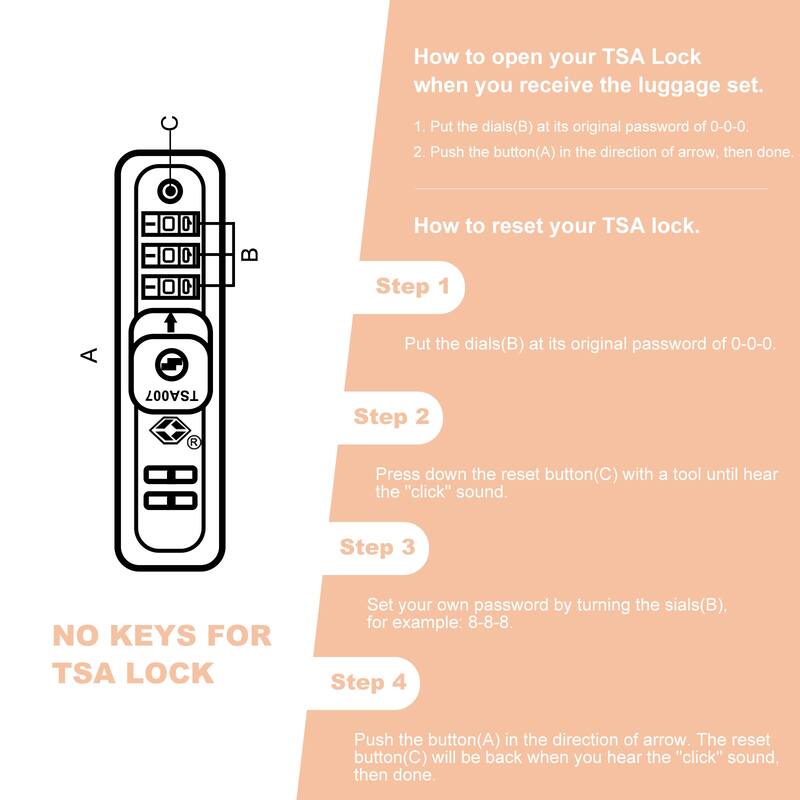 C

B

A

TSA007

®

NO KEYS FOR TSA LOCK

How to open your TSA Lock when you receive the luggage set.

1. Put the dials(B) at its original password of 0-0-0.

2. Push the button(A) in the direction of arrow, then done.

How to reset your TSA lock.

Step 1

Put the dials(B) at its original password of 0-0-0.

Step 2

Press down the reset button(C) with a tool until hear the "click" sound.

Step 3

Set your own password by turning the sials(B), for example: 8-8-8.

Step 4

Push the button(A) in the direction of arrow. The reset button(C) will be back when you hear the "click" sound, then done.