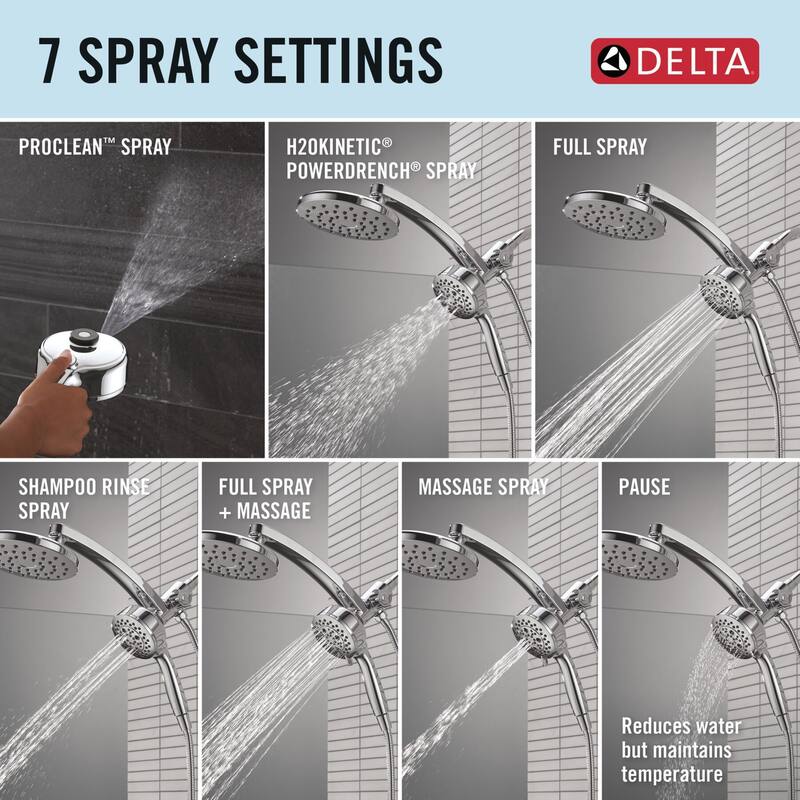 7 SPRAY SETTINGS

DELTA

PROCLEAN™ SPRAY

H2OKINETIC® POWERDRENCH® SPRAY

FULL SPRAY

SHAMPOO RINSE SPRAY

FULL SPRAY + MASSAGE

MASSAGE SPRAY

PAUSE

Reduces water but maintains temperature