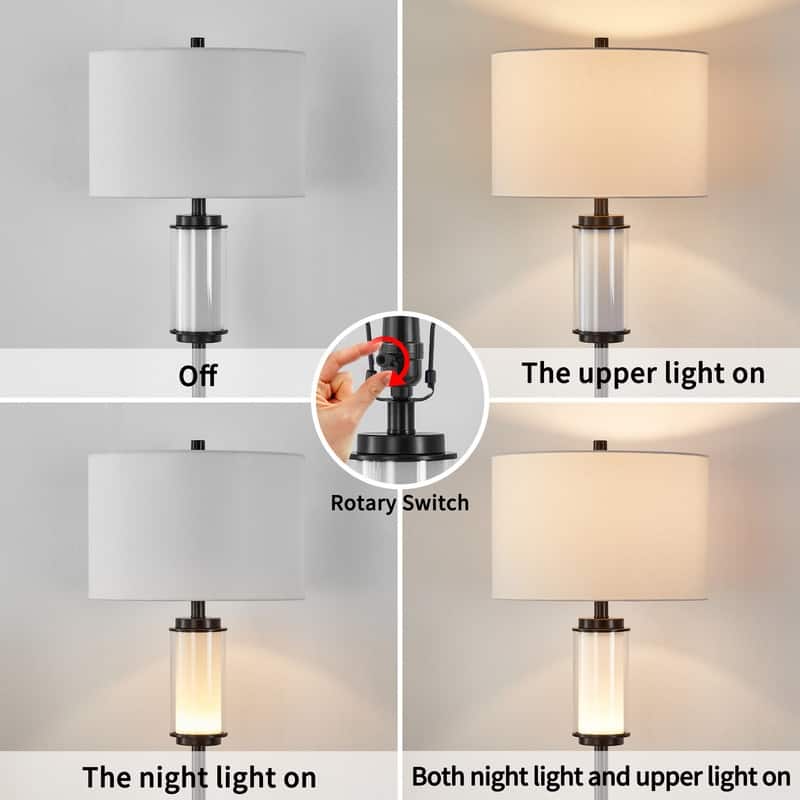 Off

The upper light on

Rotary Switch

The night light on

Both night light and upper light on