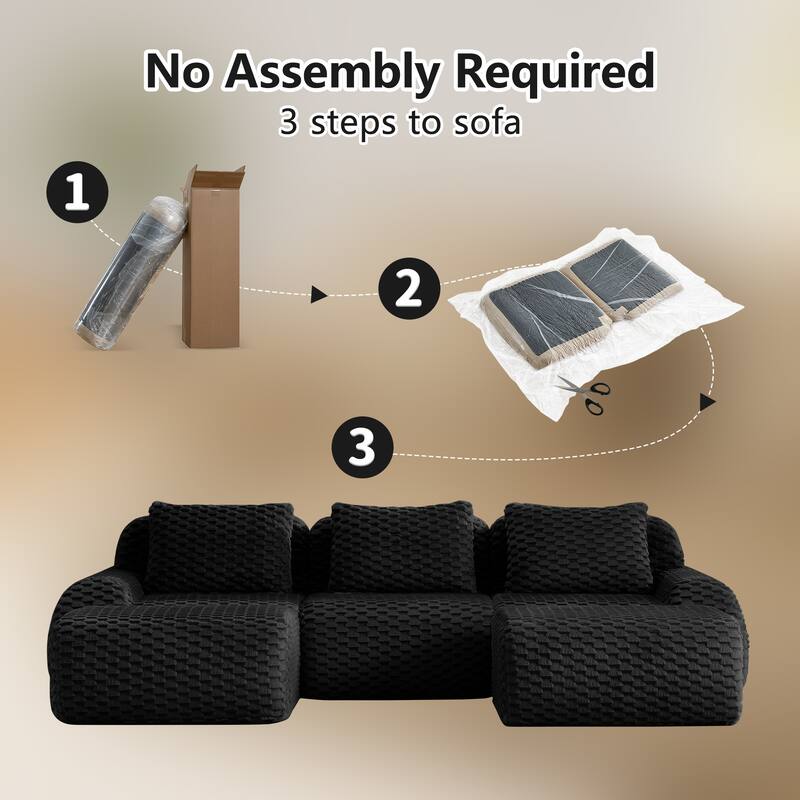 No Assembly Required
3 steps to sofa

1

2

3