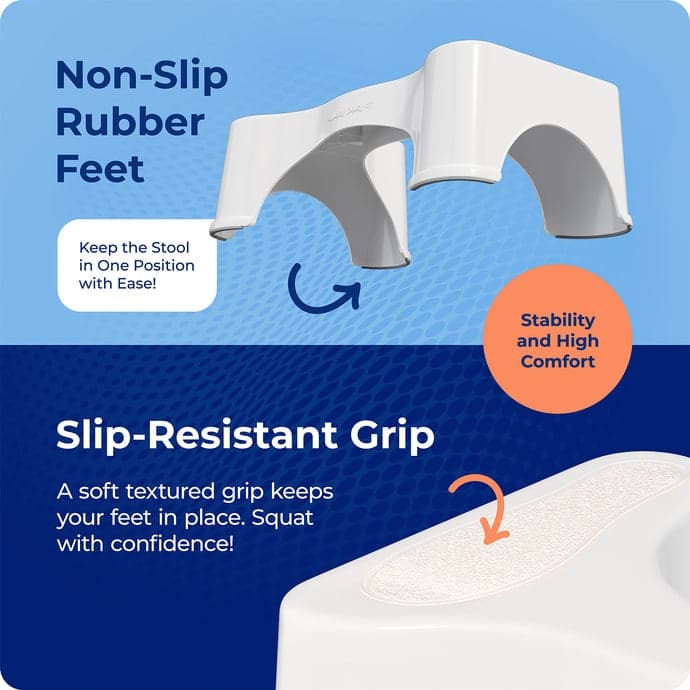 Non-Slip Rubber Feet

Keep the Stool in One Position with Ease!

Stability and High Comfort

Slip-Resistant Grip

A soft textured grip keeps your feet in place. Squat with confidence!