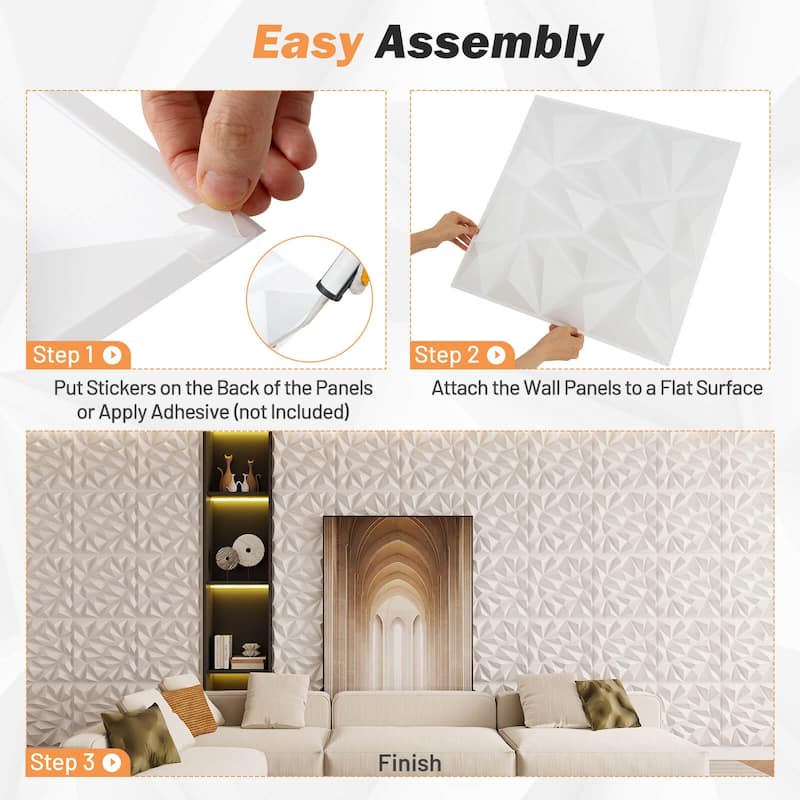 Easy Assembly

Step 1

Put Stickers on the Back of the Panels or Apply Adhesive (not Included)

Step 2

Attach the Wall Panels to a Flat Surface

Step 3

Finish