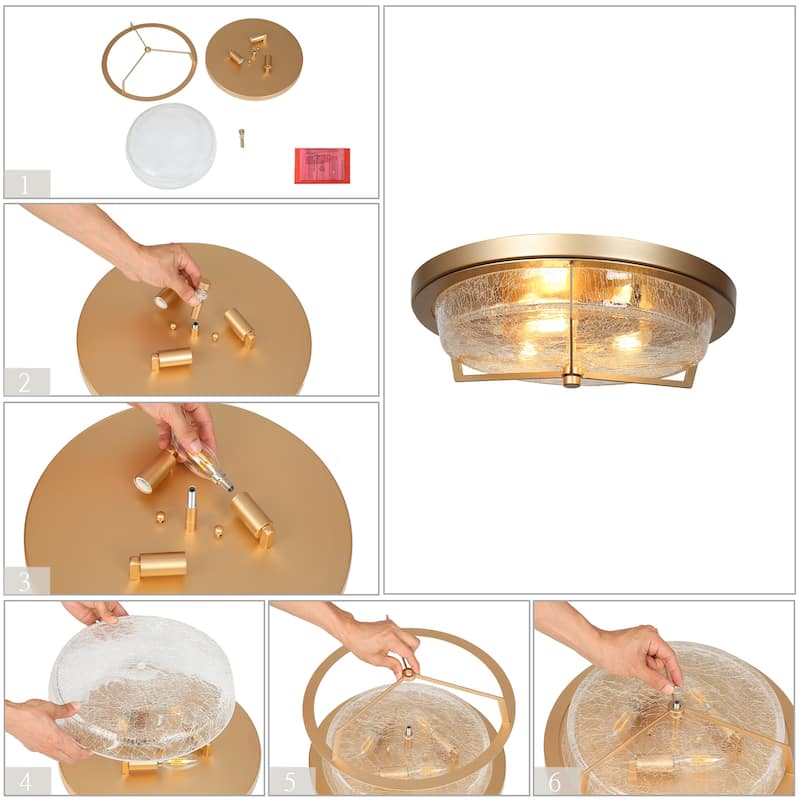 1

2

3

4

5

6