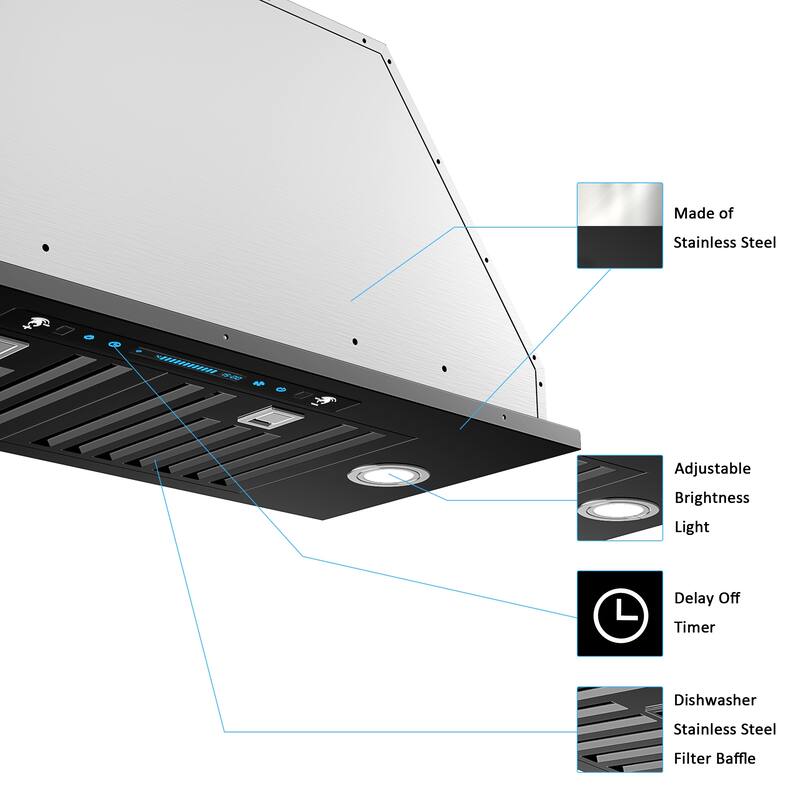 Made of Stainless Steel

Adjustable Brightness Light

Delay Off Timer

Dishwasher Stainless Steel Filter Baffle