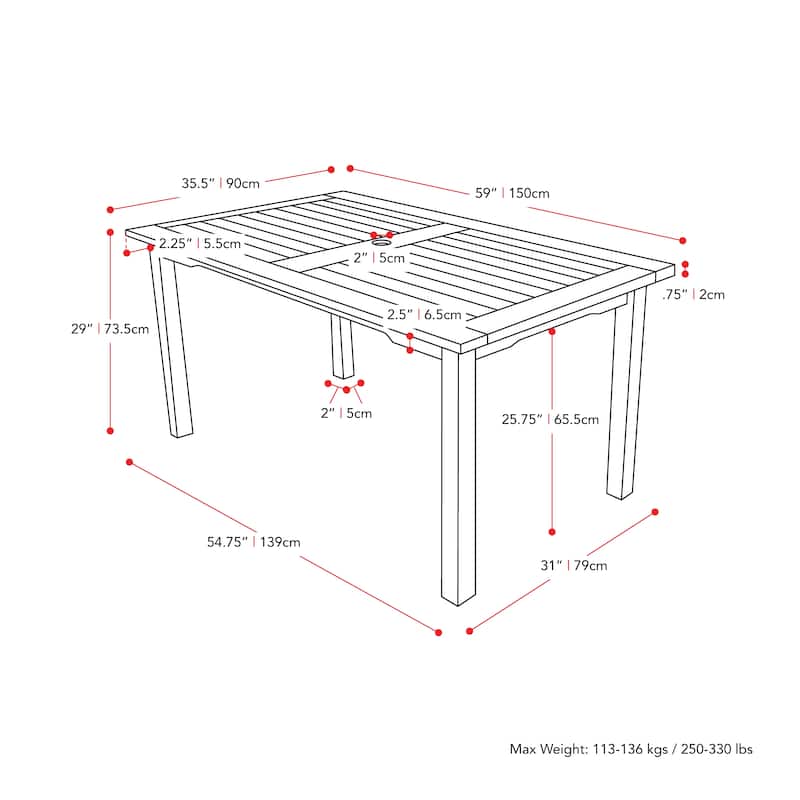 35.5" | 90cm

59" | 150cm

2.25" | 5.5cm

2" | 5cm

.75" | 2cm

29" | 73.5cm

2.5" | 6.5cm

2" | 5cm

25.75" | 65.5cm

54.75" | 139cm

31" | 79cm

Max Weight: 113-136 kgs / 250-330 lbs