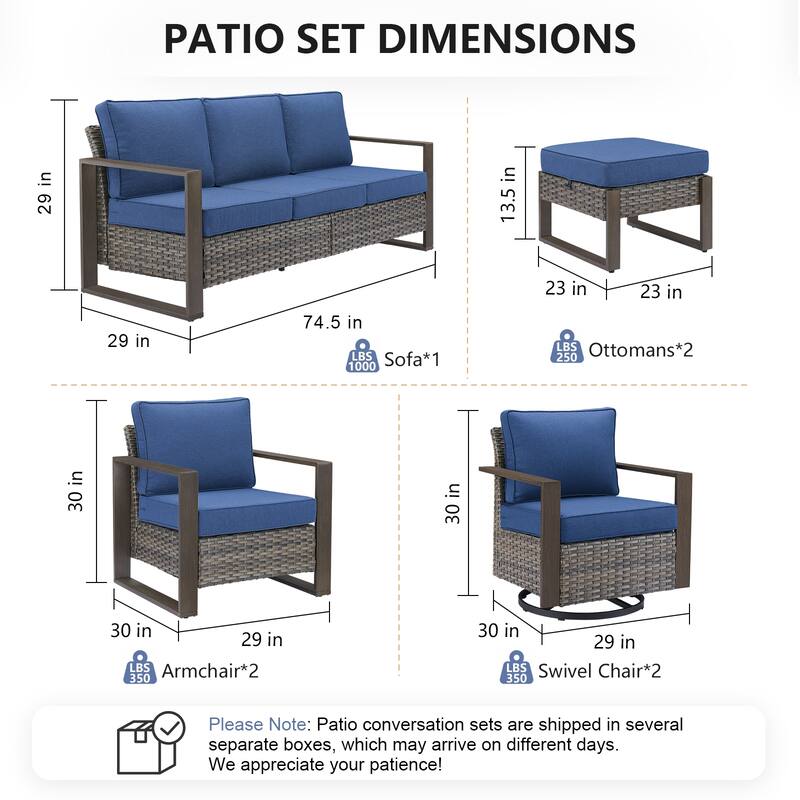 PATIO SET DIMENSIONS

29 in

29 in

74.5 in

LBS 1000 Sofa*1

13.5 in

23 in

23 in

LBS 250 Ottomans*2

30 in

30 in

29 in

LBS 350 Armchair*2

30 in

30 in

29 in

LBS 350 Swivel Chair*2

Please Note: Patio conversation sets are shipped in several separate boxes, which may arrive on different days. We appreciate your patience!