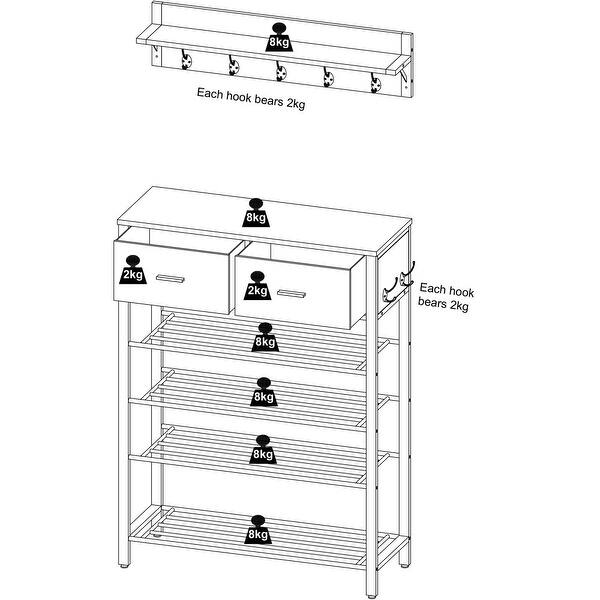 8kg

Each hook bears 2kg

8kg

2kg

2kg

Each hook bears 2kg

8kg

8kg

8kg

8kg