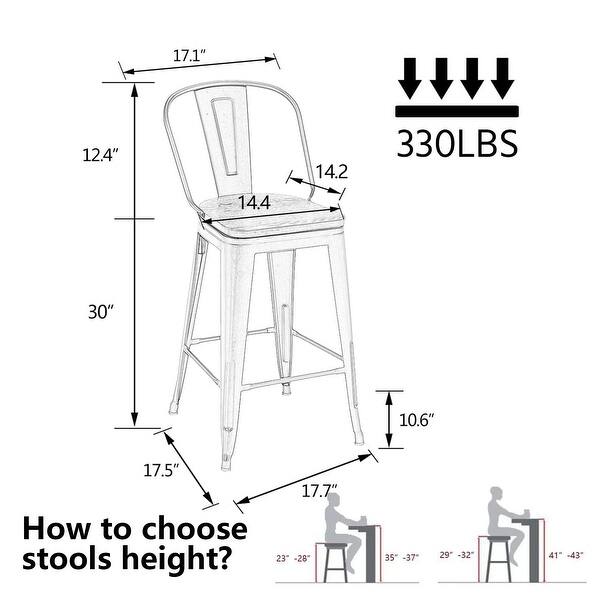 17.1″

330LBS

12.4″

14.2

14.4

30″

10.6″

17.5″

17.7″

How to choose stools height?

23″ -28″

35″ -37″

29″ -32″

41″ -43″