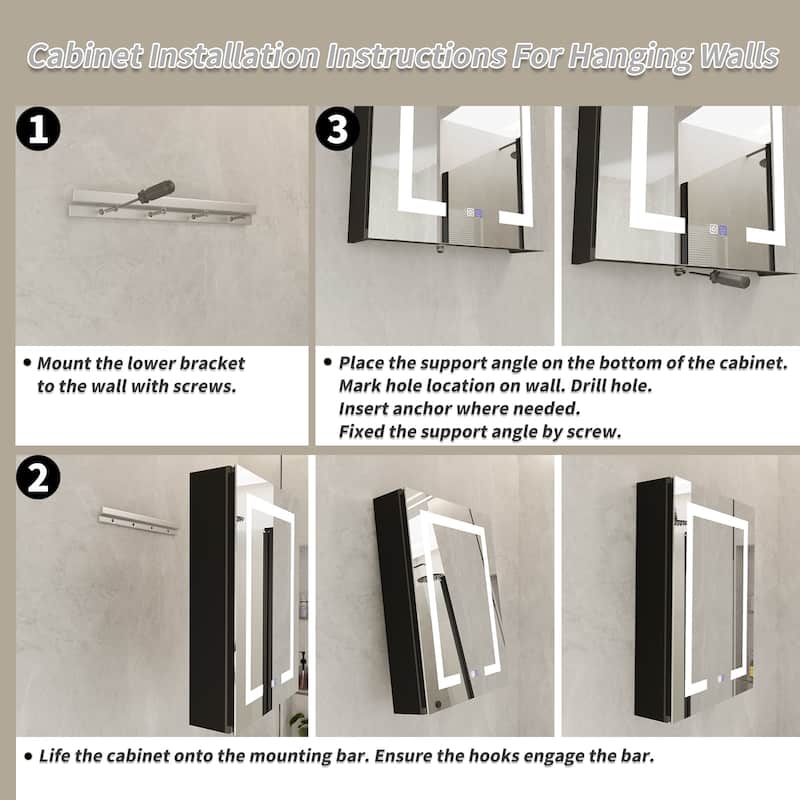 Cabinet Installation Instructions For Hanging Walls

1

• Mount the lower bracket to the wall with screws.

3

• Place the support angle on the bottom of the cabinet. Mark hole location on wall. Drill hole. Insert anchor where needed. Fixed the support angle by screw.

2

• Life the cabinet onto the mounting bar. Ensure the hooks engage the bar.