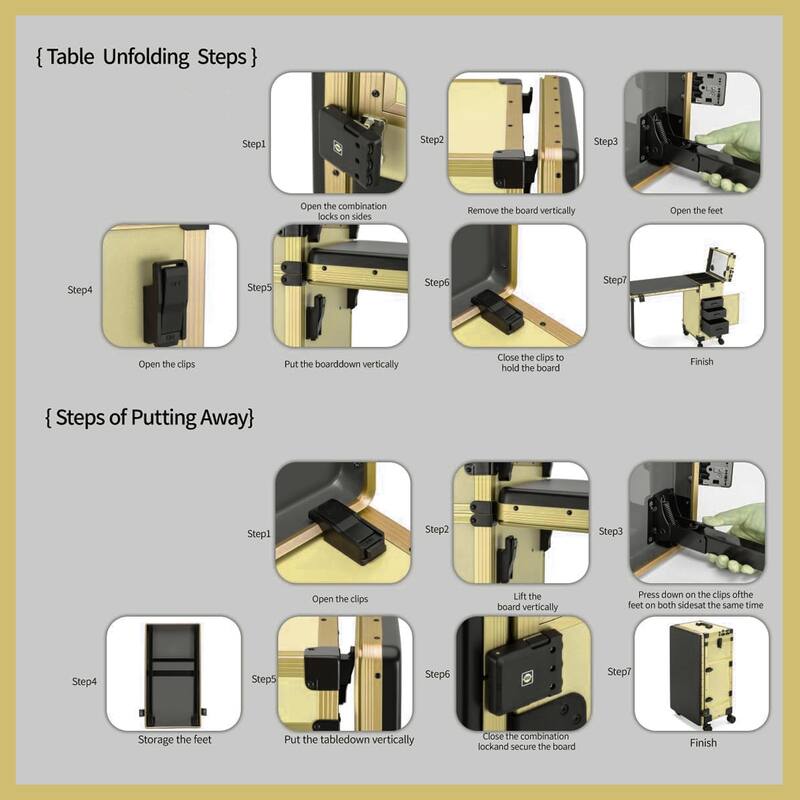 { Table Unfolding Steps }

Step1
Open the combination locks on sides

Step2
Remove the board vertically

Step3
Open the feet

Step4
Open the clips

Step5
Put the boarddown vertically

Step6
Close the clips to hold the board

Step7
Finish

{ Steps of Putting Away}

Step1
Open the clips

Step2
Lift the board vertically

Step3
Press down on the clips ofthe feet on both sidesat the same time

Step4
Storage the feet

Step5
Put the tabledown vertically

Step6
Close the combination lockand secure the board

Step7
Finish