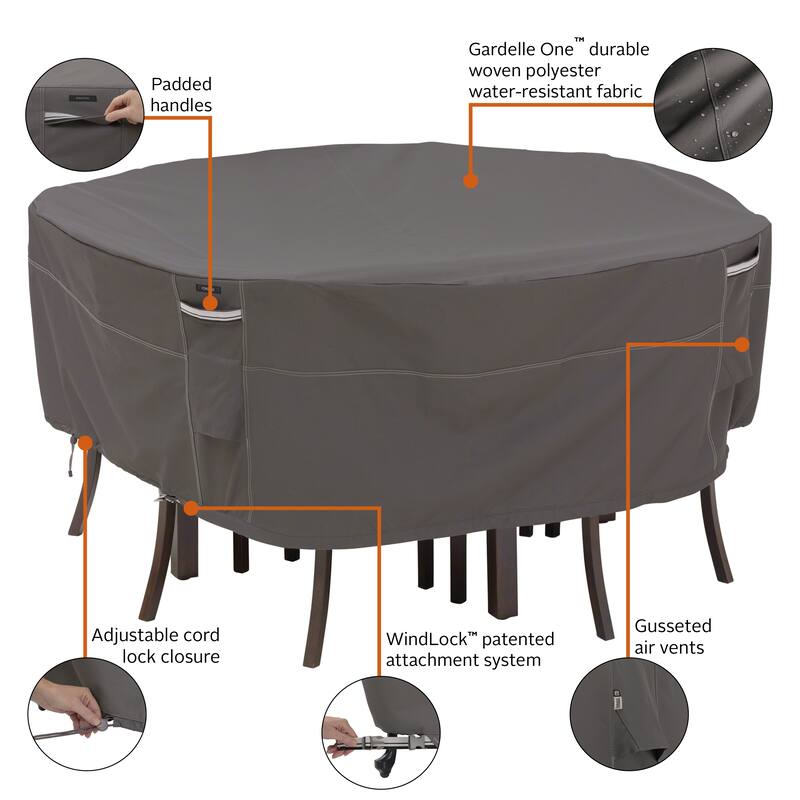 Padded handles

Gardelle One™ durable woven polyester water-resistant fabric

Adjustable cord lock closure

WindLock™ patented attachment system

Gusseted air vents