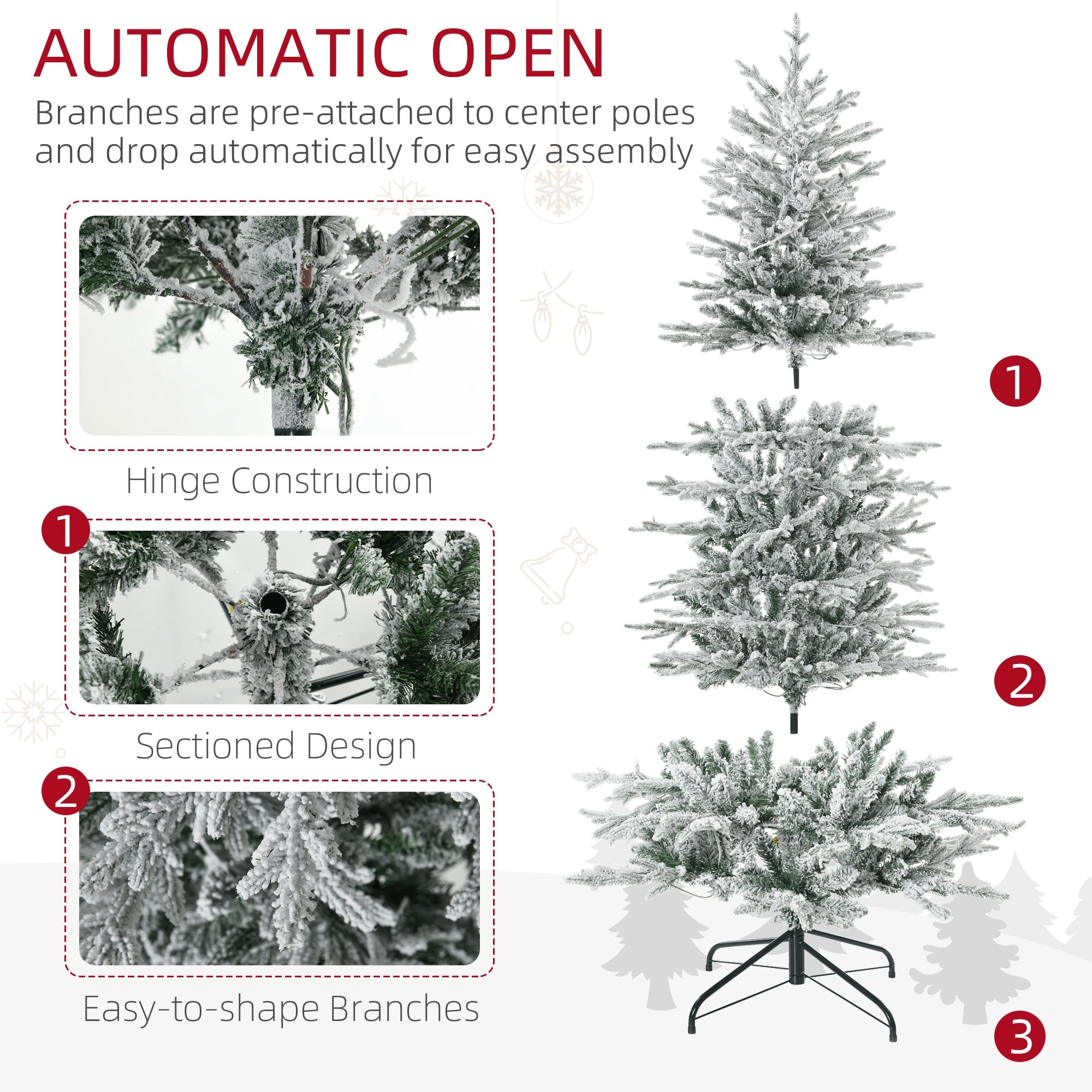 AUTOMATIC OPEN

Branches are pre-attached to center poles and drop automatically for easy assembly

Hinge Construction

1

Sectioned Design

2

Easy-to-shape Branches

1

2

3