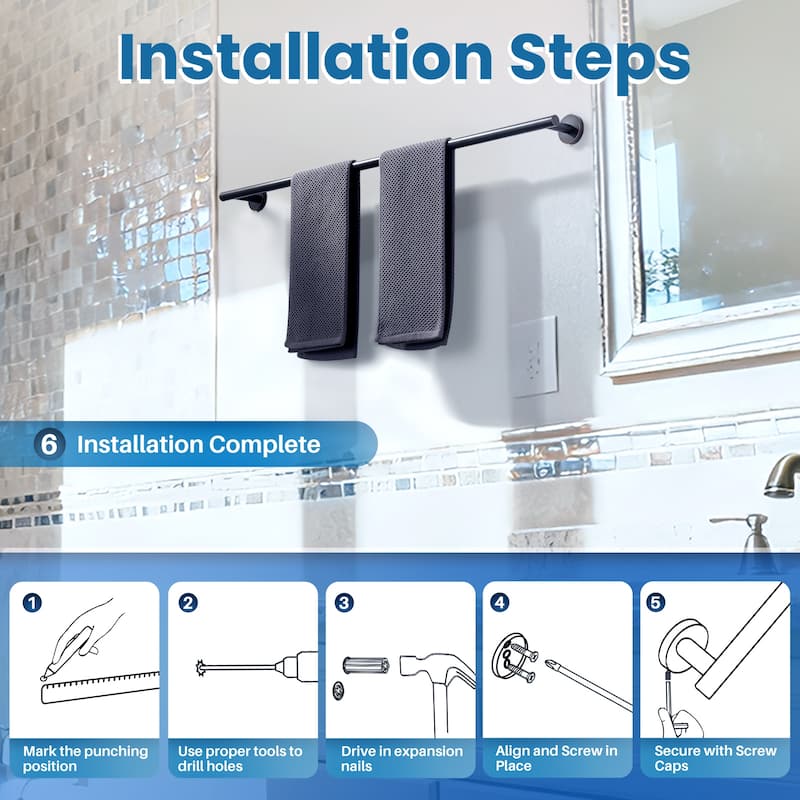 Installation Steps

6 Installation Complete

1 Mark the punching position

2 Use proper tools to drill holes

3 Drive in expansion nails

4 Align and Screw in Place

5 Secure with Screw Caps