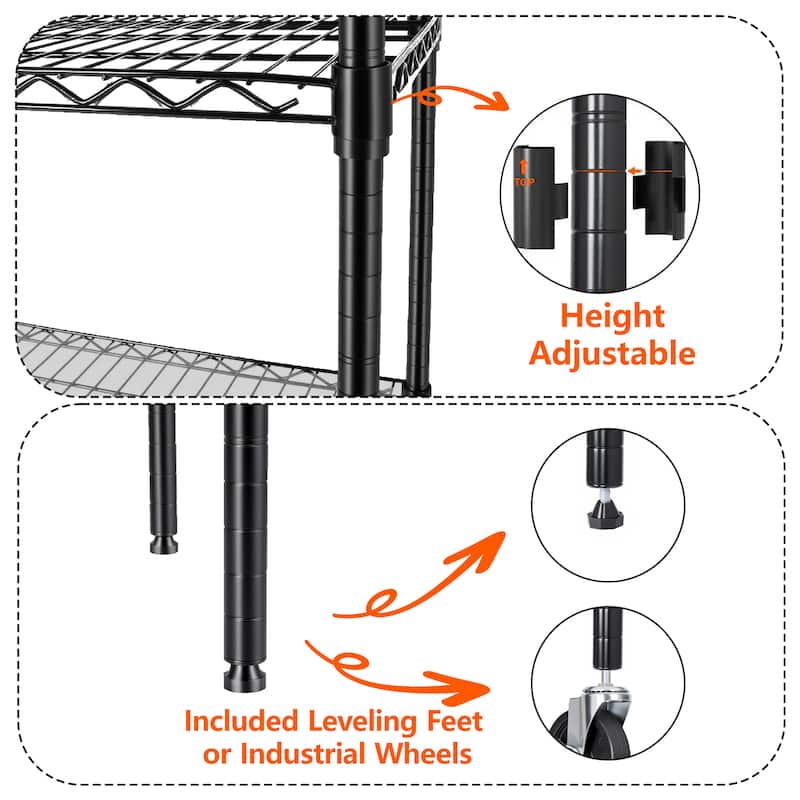 TOP

Height Adjustable

Included Leveling Feet or Industrial Wheels