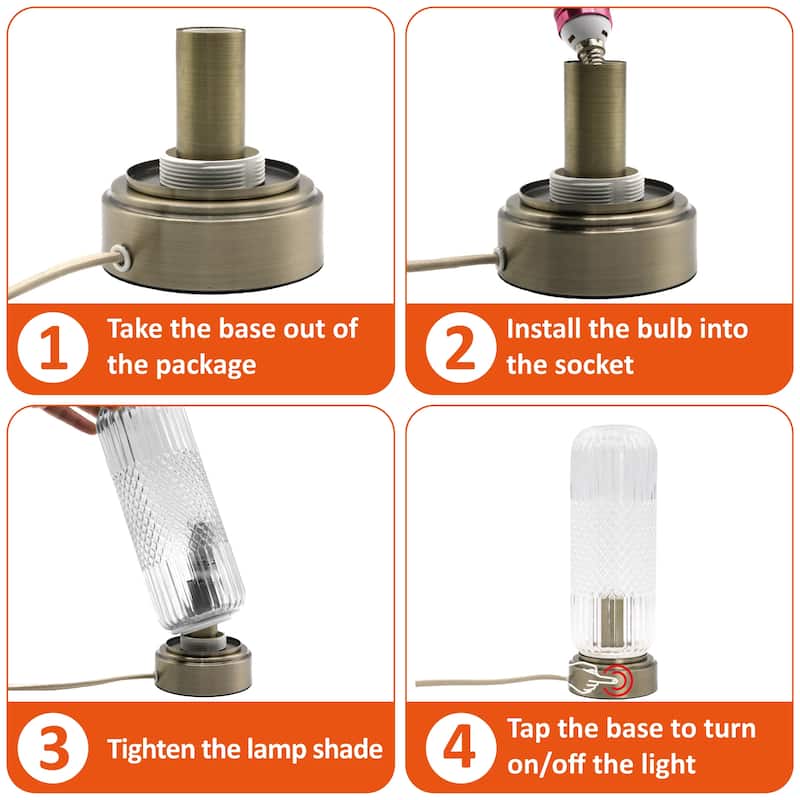 1 Take the base out of the package

2 Install the bulb into the socket

3 Tighten the lamp shade

4 Tap the base to turn on/off the light