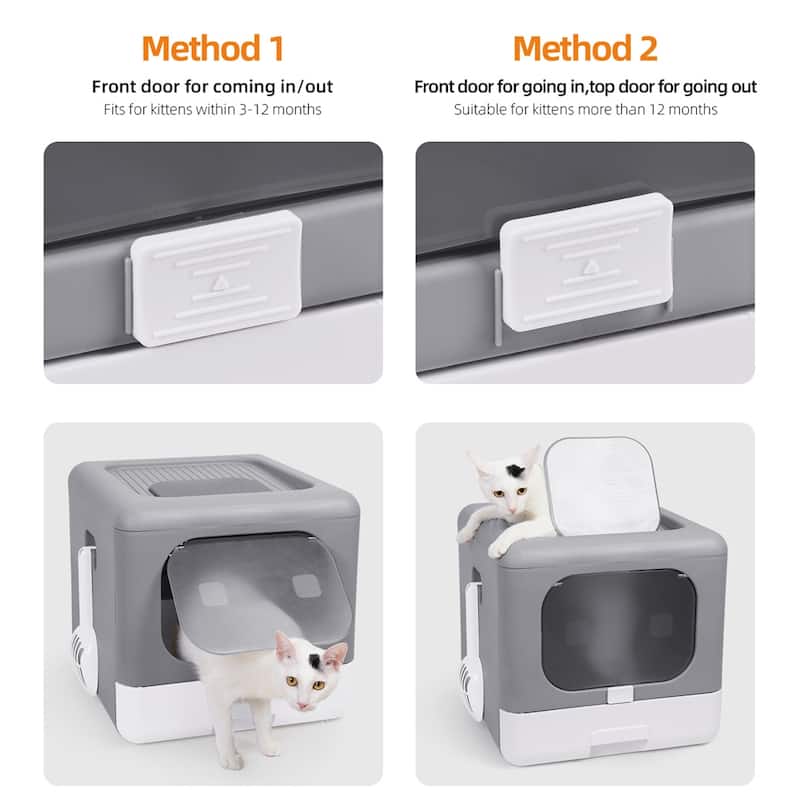 Method 1

Front door for coming in/out

Fits for kittens within 3-12 months

Method 2

Front door for going in,top door for going out

Suitable for kittens more than 12 months