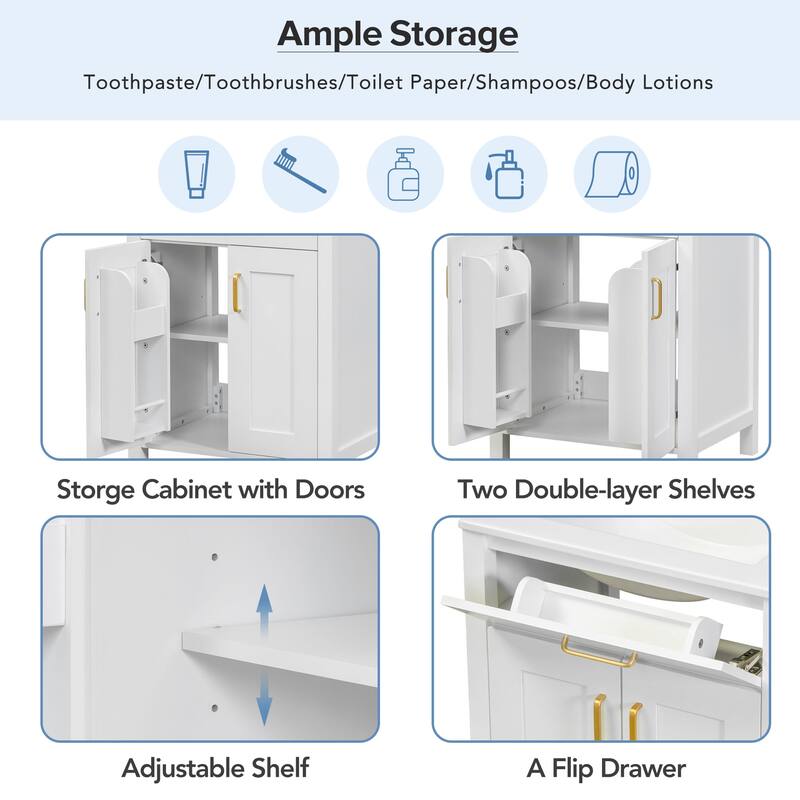 Ample Storage

Toothpaste/Toothbrushes/Toilet Paper/Shampoos/Body Lotions

Storge Cabinet with Doors

Two Double-layer Shelves

Adjustable Shelf

A Flip Drawer