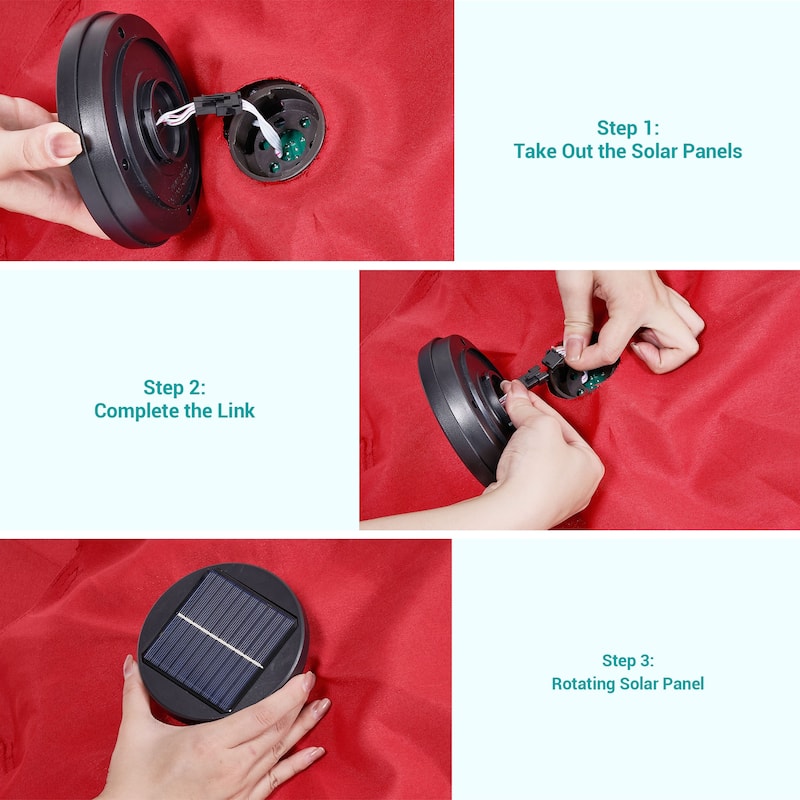 Step 1:
Take Out the Solar Panels

Step 2:
Complete the Link

Step 3:
Rotating Solar Panel