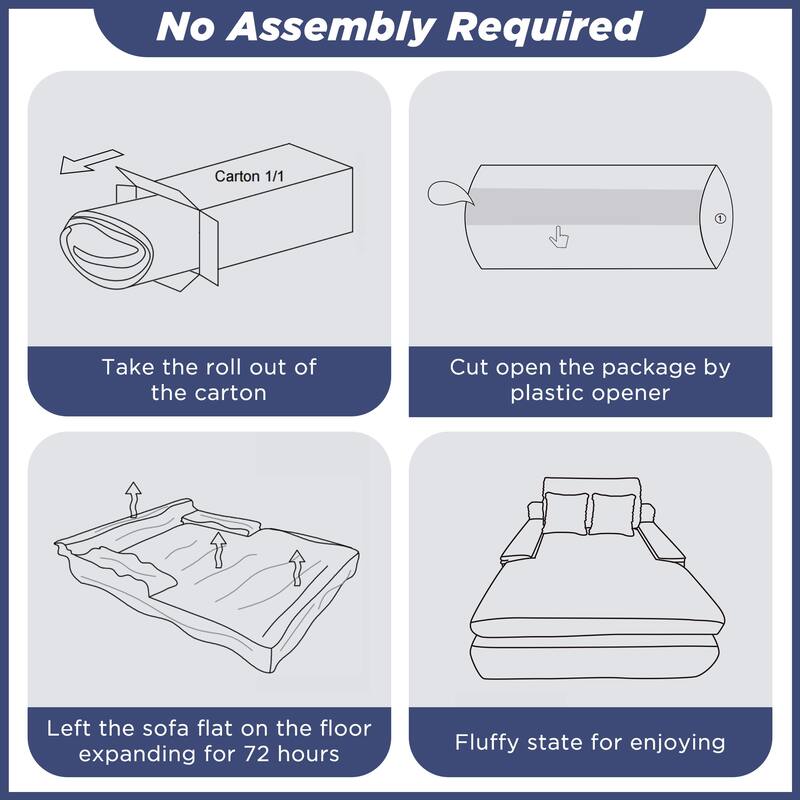 No Assembly Required

Carton 1/1

Take the roll out of the carton

①

Cut open the package by plastic opener

Left the sofa flat on the floor expanding for 72 hours

Fluffy state for enjoying