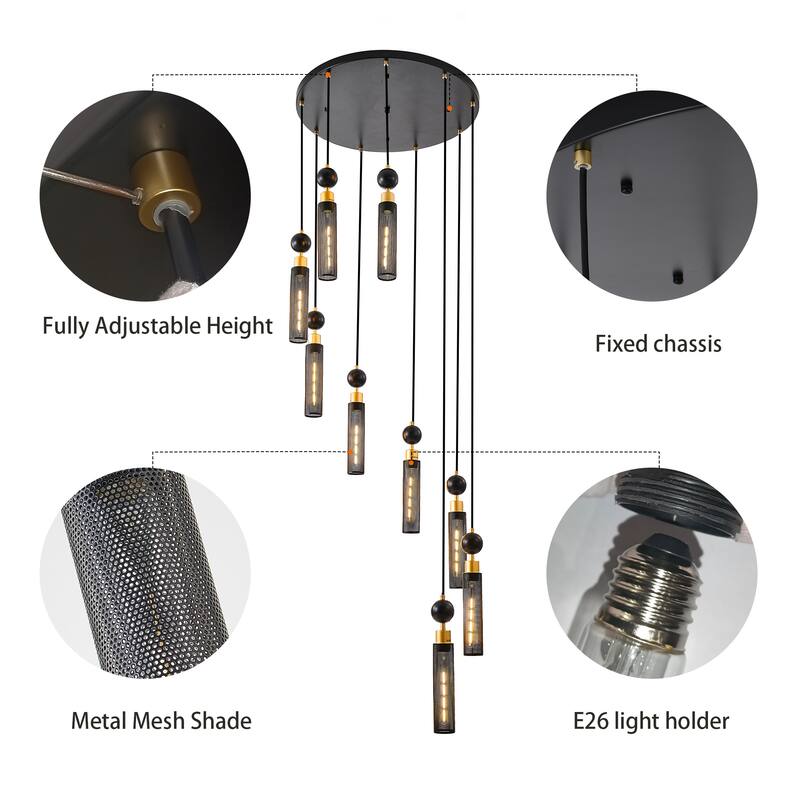 Fully Adjustable Height

Fixed chassis

Metal Mesh Shade

E26 light holder