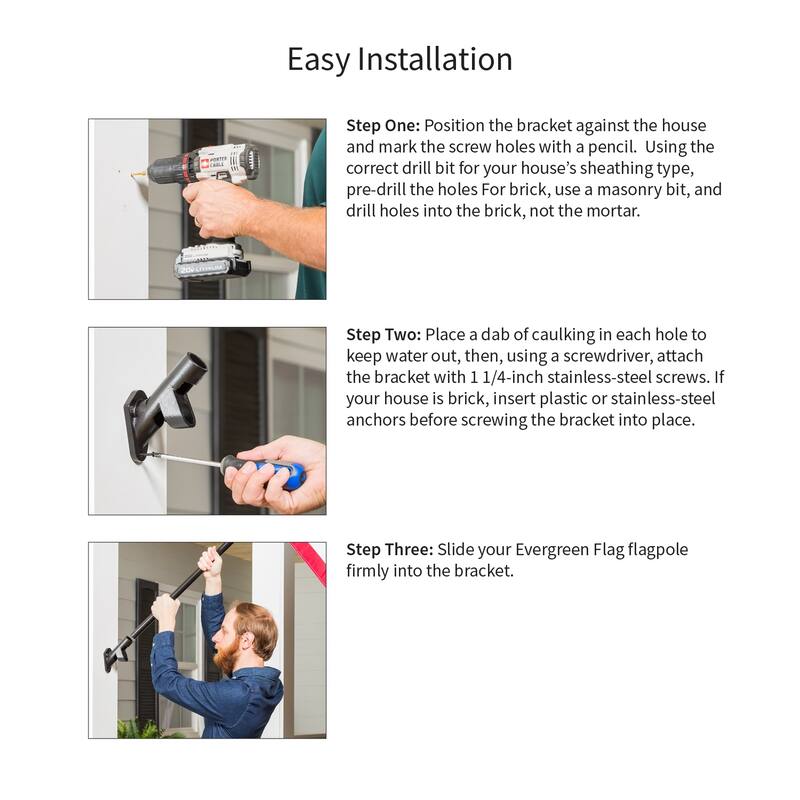 Easy Installation

PORTER CABLE

20V LITHIUM

Step One: Position the bracket against the house and mark the screw holes with a pencil. Using the correct drill bit for your house's sheathing type, pre-drill the holes For brick, use a masonry bit, and drill holes into the brick, not the mortar.

Step Two: Place a dab of caulking in each hole to keep water out, then, using a screwdriver, attach the bracket with 1 1/4-inch stainless-steel screws. If your house is brick, insert plastic or stainless-steel anchors before screwing the bracket into place.

Step Three: Slide your Evergreen Flag flagpole firmly into the bracket.