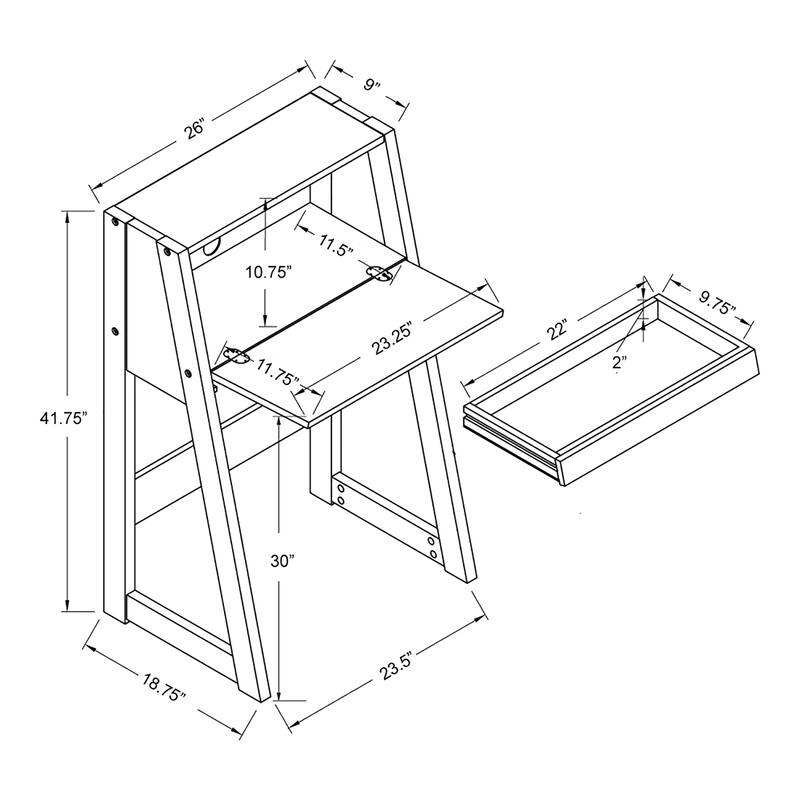 26"
9"
11.5"
10.75"
23.25"
11.75"
41.75"
30"
18.75"
23.5"
22"
9.75"
2"