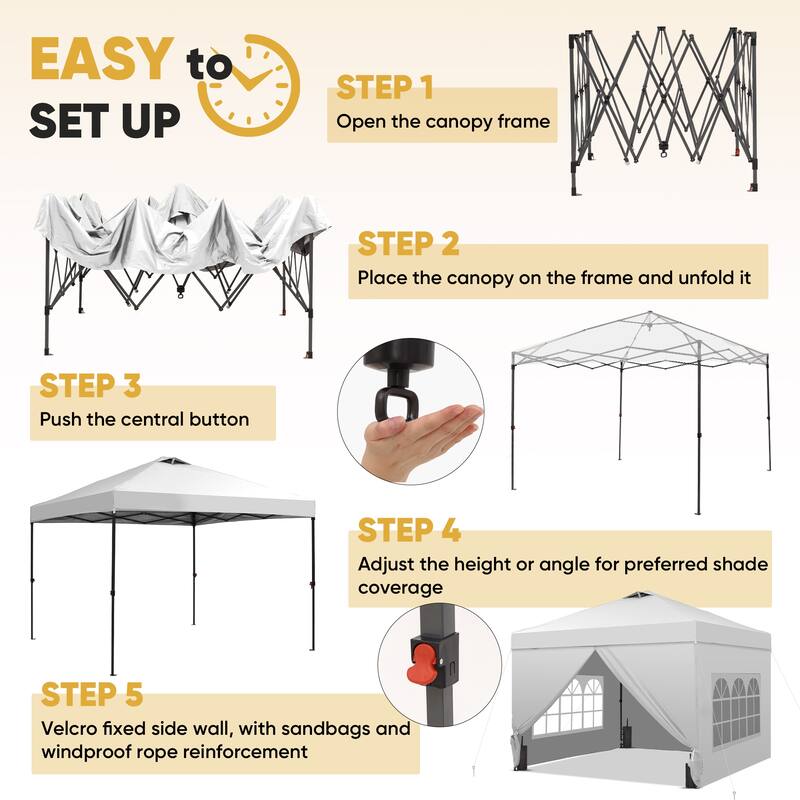 EASY to SET UP

STEP 1
Open the canopy frame

STEP 2
Place the canopy on the frame and unfold it

STEP 3
Push the central button

STEP 4
Adjust the height or angle for preferred shade coverage

STEP 5
Velcro fixed side wall, with sandbags and windproof rope reinforcement