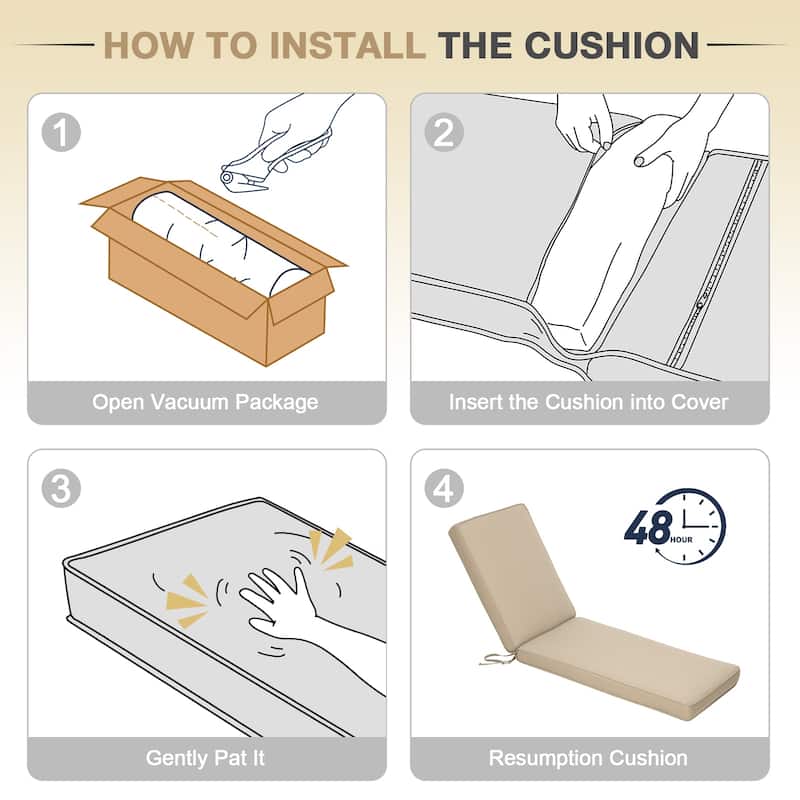 HOW TO INSTALL THE CUSHION

1

Open Vacuum Package

2

Insert the Cushion into Cover

3

Gently Pat It

4

48 HOUR

Resumption Cushion