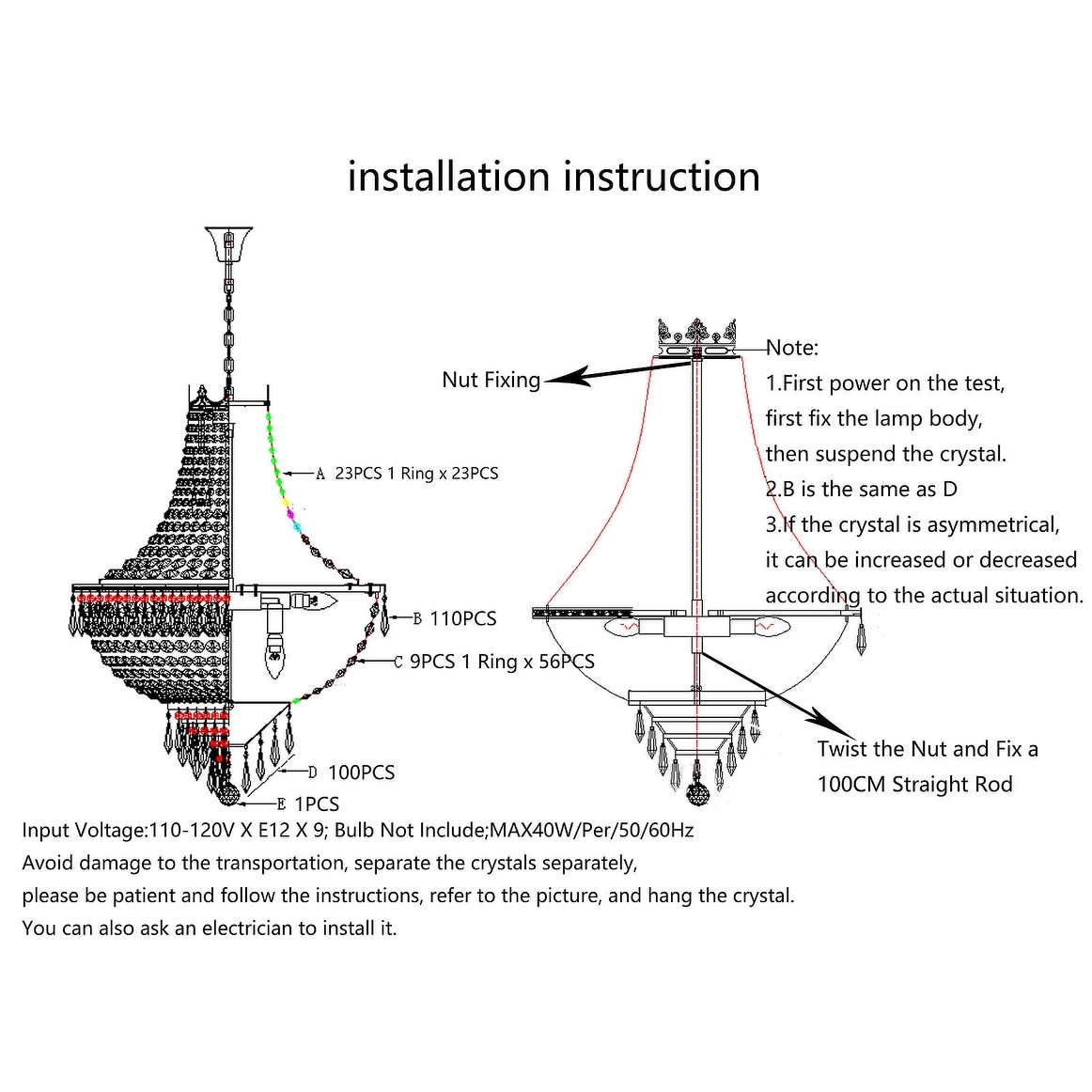 installation instruction

A 23PCS 1 Ring x 23PCS

B 110PCS

C 9PCS 1 Ring x 56PCS

D 100PCS

E 1PCS

Nut Fixing

Note:
1.First power on the test, first fix the lamp body, then suspend the crystal.
2.B is the same as D
3.If the crystal is asymmetrical, it can be increased or decreased according to the actual situation.

Twist the Nut and Fix a 100CM Straight Rod

Input Voltage:110-120V X E12 X 9; Bulb Not Include;MAX40W/Per/50/60Hz
Avoid damage to the transportation, separate the crystals separately,
please be patient and follow the instructions, refer to the picture, and hang the crystal.
You can also ask an electrician to install it.